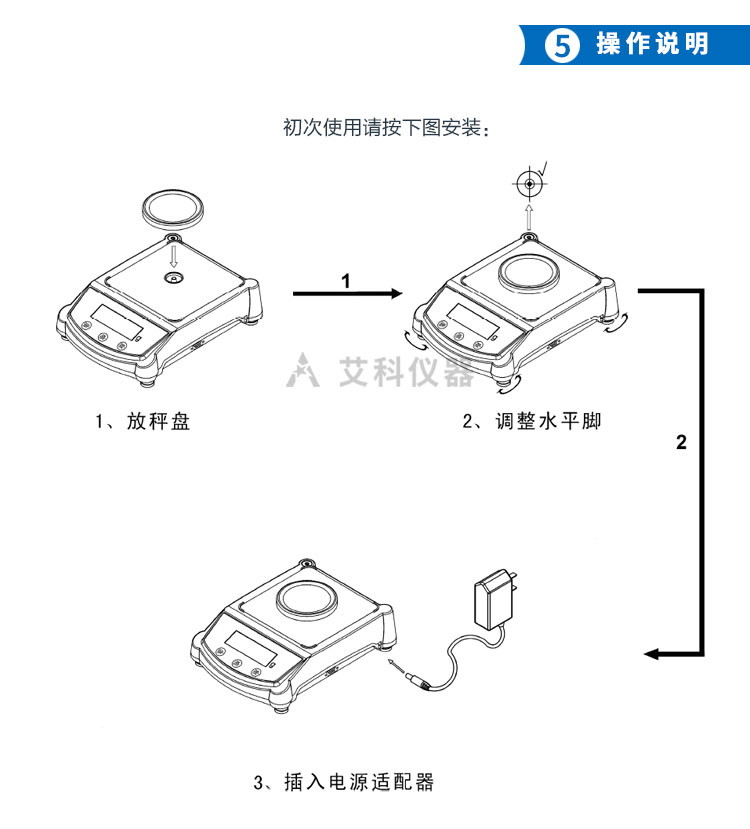 5 操作说明

初次使用请按下图安装：

1

艾科仪器

1、放秤盘

2、调整水平脚

2

3、插入电源适配器